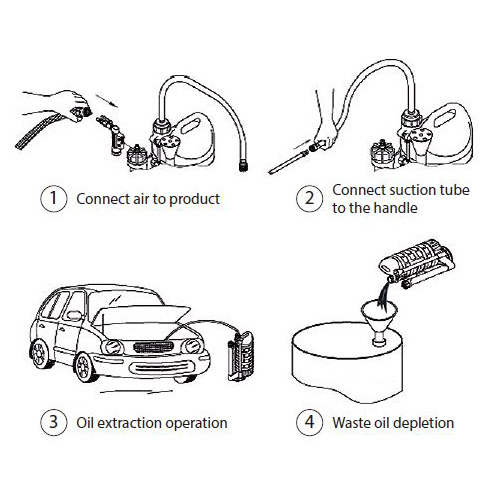 1 Connect air to product

2 Connect suction tube to the handle

3 Oil extraction operation

4 Waste oil depletion